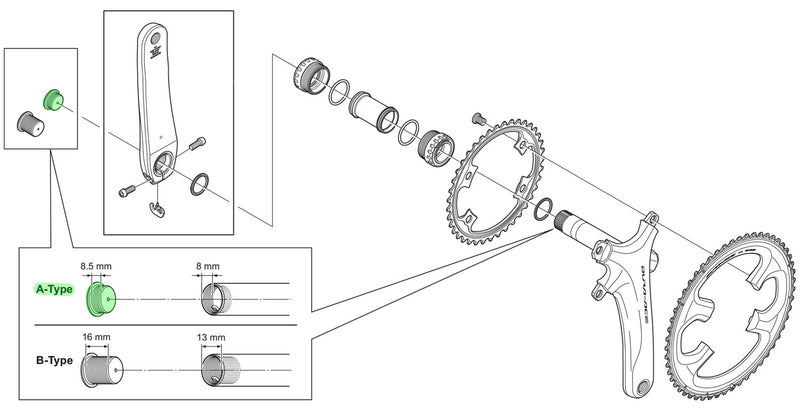 8.5 mm

8 mm

A-Type

16 mm

13 mm

B-Type

DURA-ACE