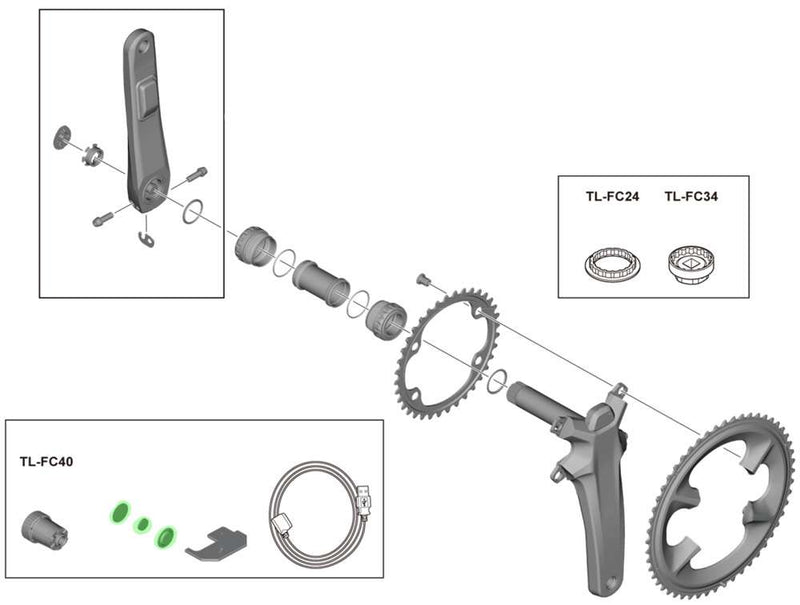 TL-FC24
TL-FC34
TL-FC40