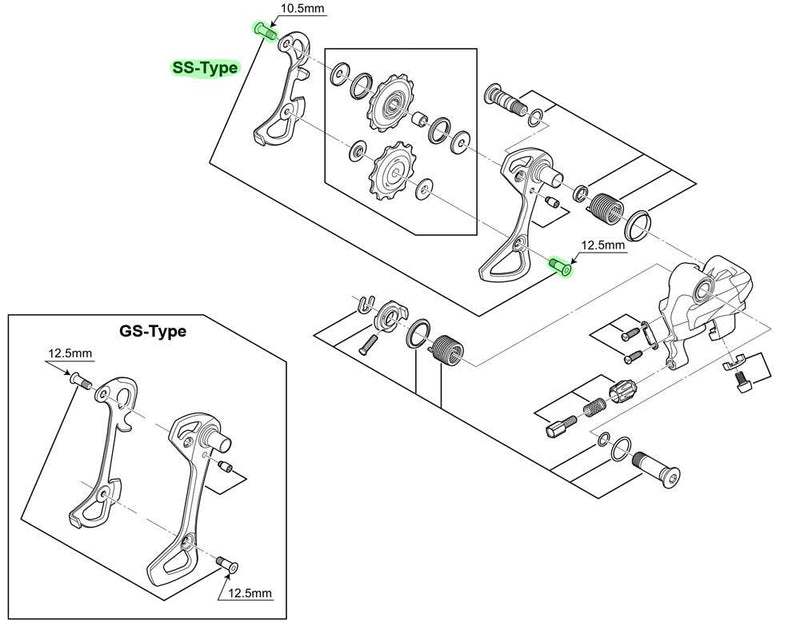 10.5mm

SS-Type

12.5mm

GS-Type

12.5mm

12.5mm