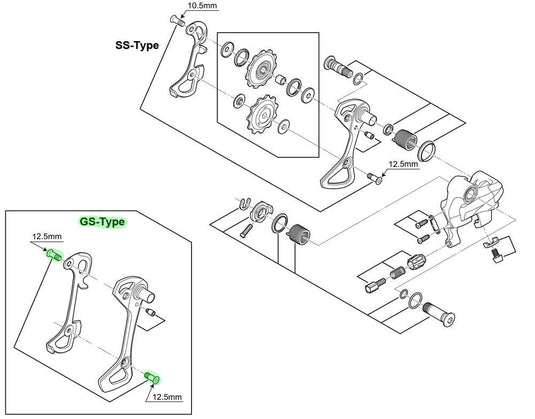 10.5mm

SS-Type

12.5mm

GS-Type

12.5mm

12.5mm