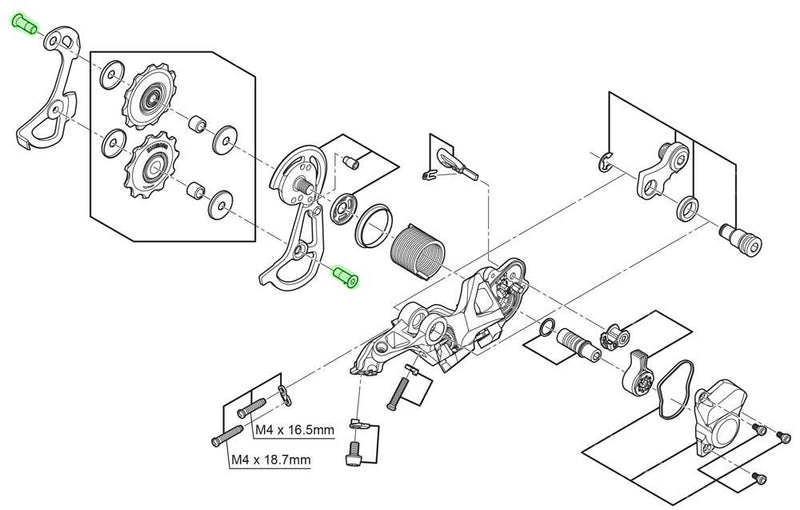 M4 x 16.5mm

M4 x 18.7mm