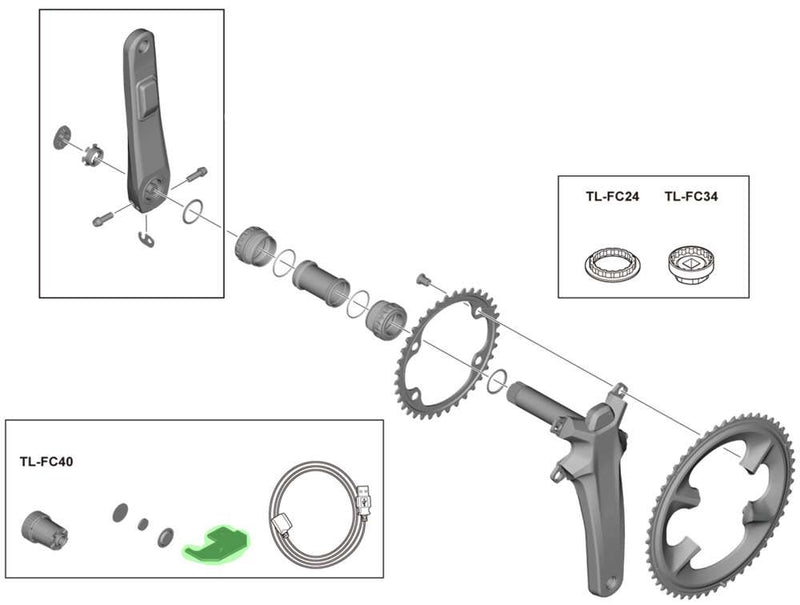 TL-FC24
TL-FC34
TL-FC40