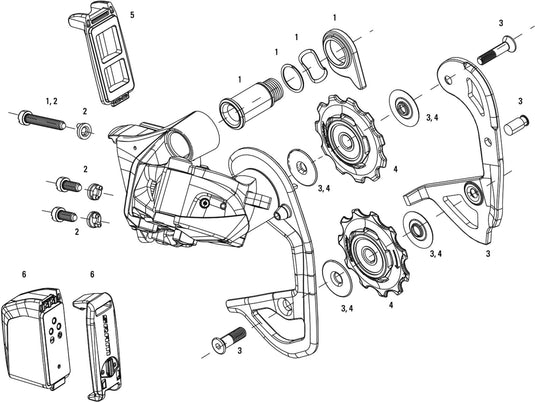 5

1

1

1

1

3

3

1, 2

2

3, 4

2

4

3, 4

2

3, 4

3

6

6

3, 4

4

3