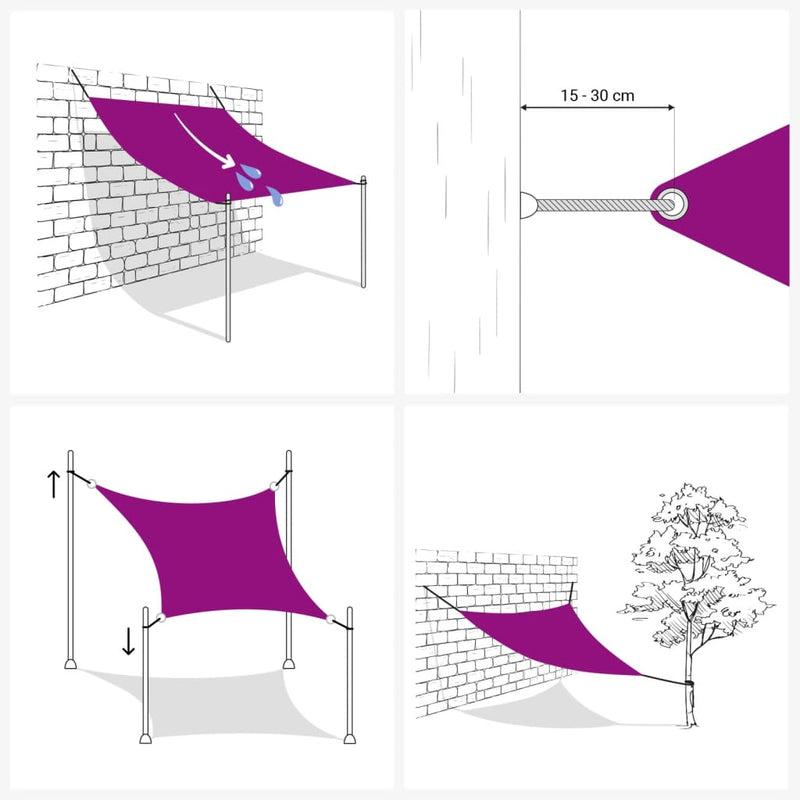 15 - 30 cm