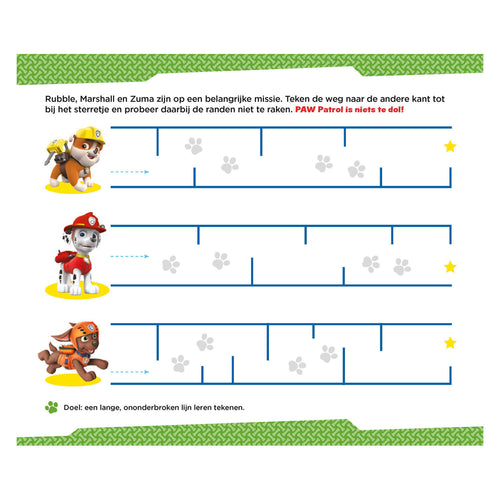 Rubble, Marshall en Zuma zijn op een belangrijke missie. Teken de weg naar de andere kant tot bij het sterretje en probeer daarbij de randen niet te raken. PAW Patrol is niets te dol!

Doel: een lange, ononderbroken lijn leren tekenen.