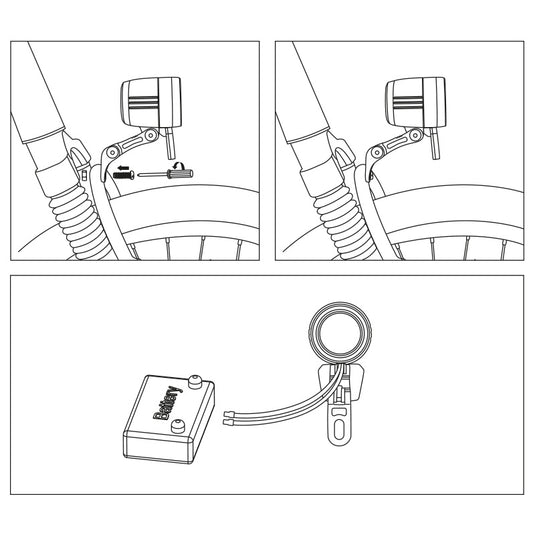 Battery