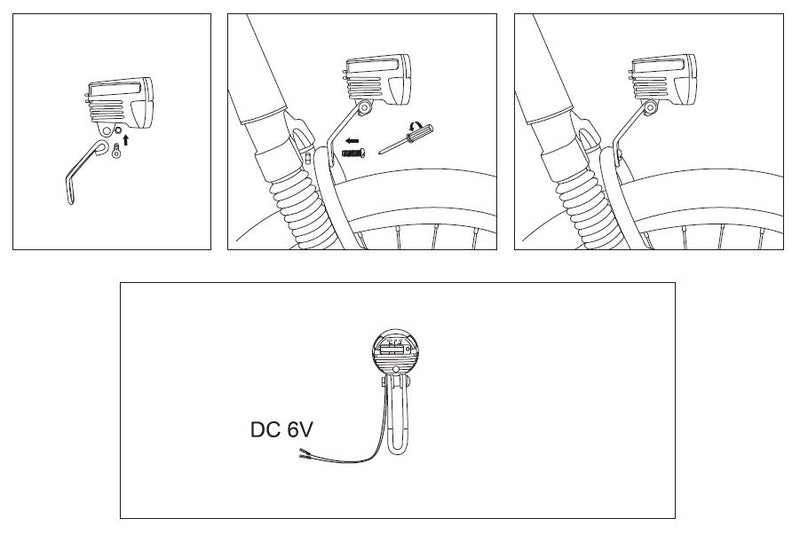 DC 6V