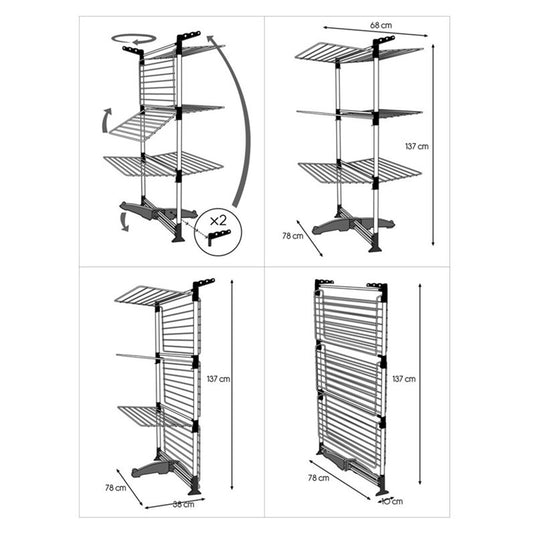 ×2

68 cm
137 cm
78 cm

137 cm
78 cm
38 cm

137 cm
78 cm
10 cm