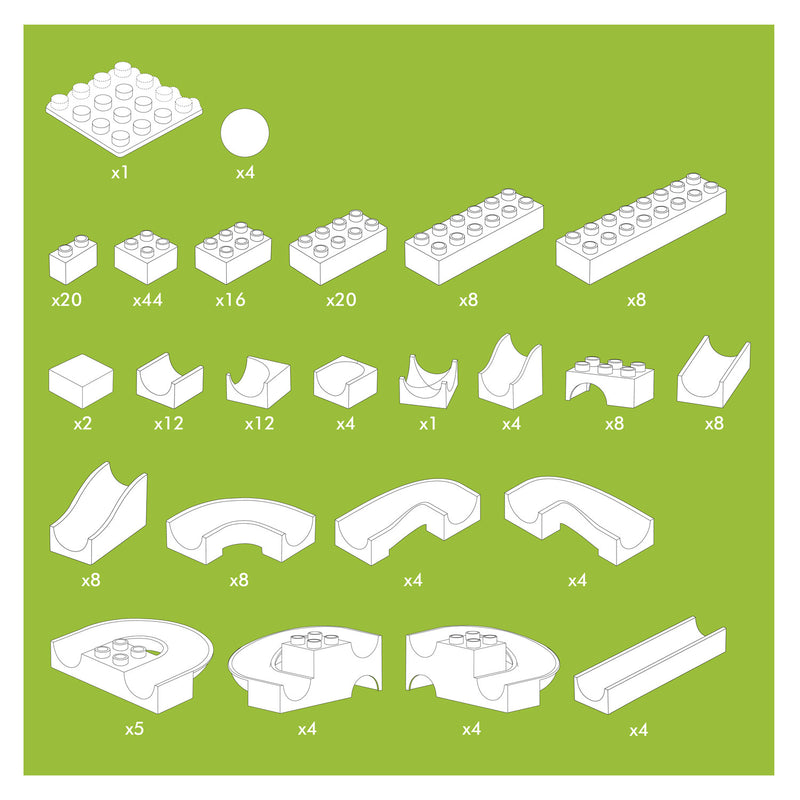 x1
x4

x20
x44
x16
x20
x8
x8

x2
x12
x12
x4
x1
x4
x8
x8

x8
x8
x4
x4

x5
x4
x4
x4