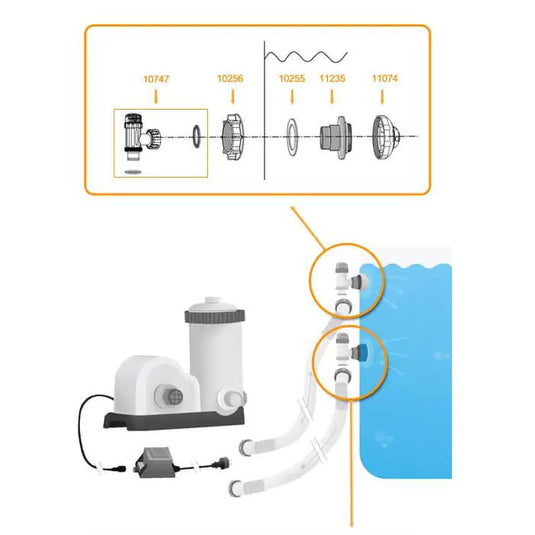 10747
10256
10255
11235
11074