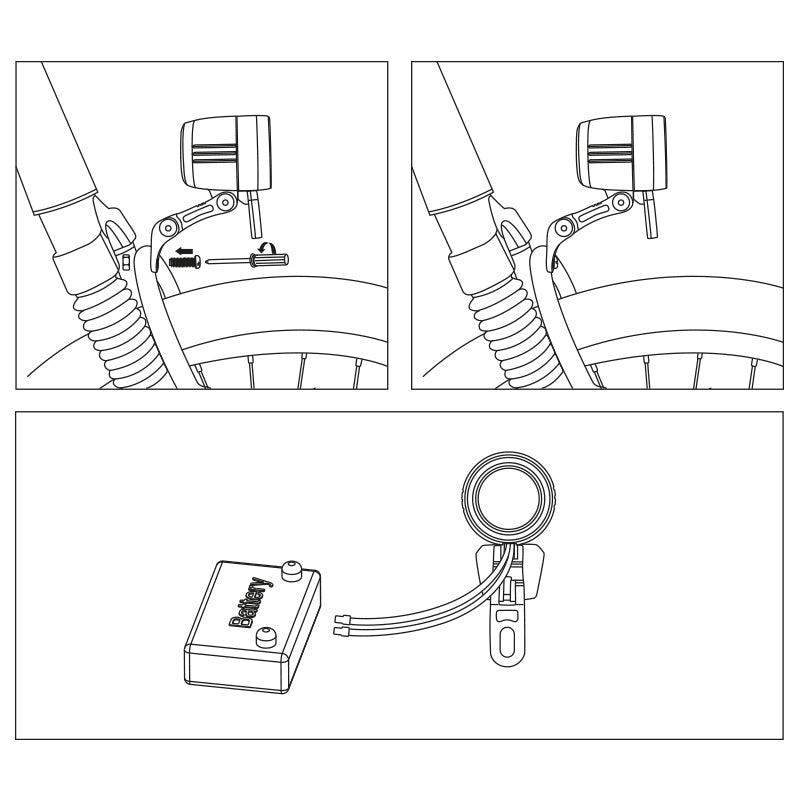 Battery