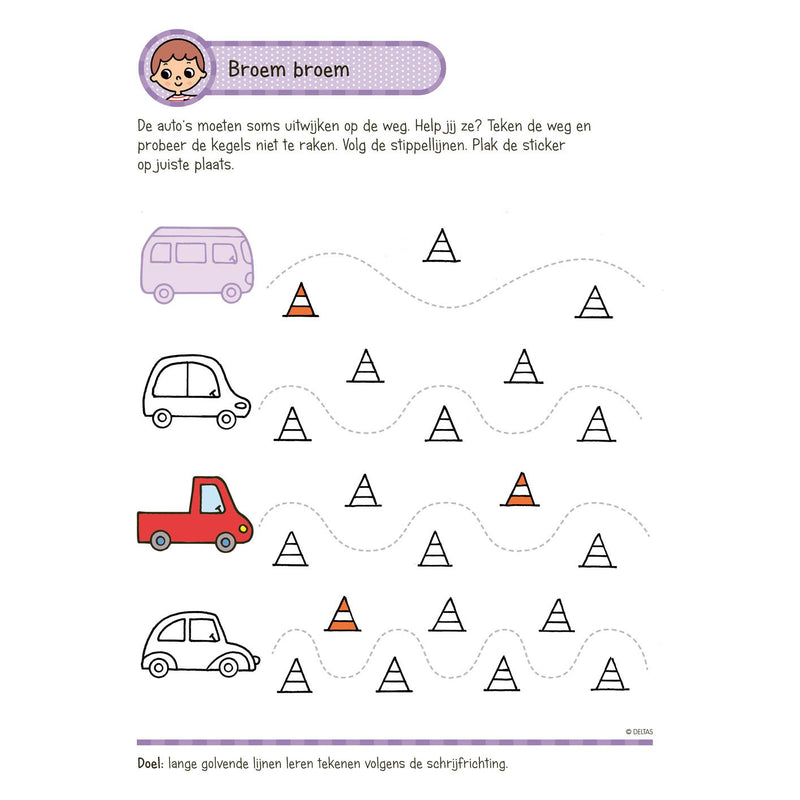 Broem broem

De auto's moeten soms uitwijken op de weg. Help jij ze? Teken de weg en probeer de kegels niet te raken. Volg de stippellijnen. Plak de sticker op juiste plaats.

© DELTAS

Doel: lange golvende lijnen leren tekenen volgens de schrijfrichting.